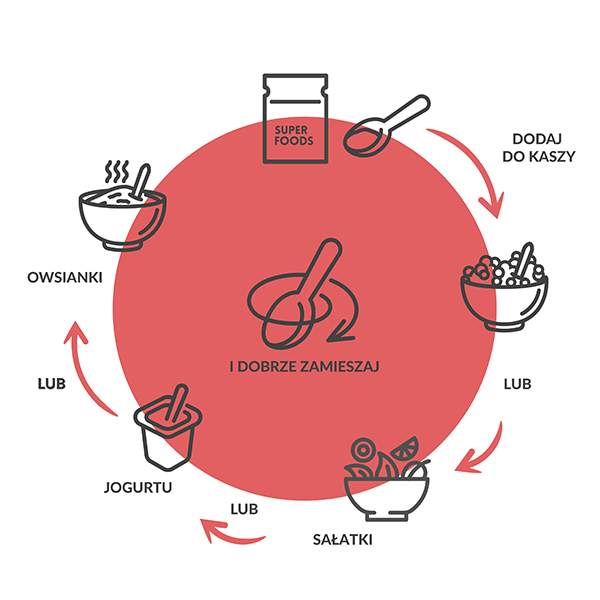 SUPER FOODS

DODAJ DO KASZY

LUB

SAŁATKI

LUB

JOGURTU

LUB

OWSIANKI

I DOBRZE ZAMIESZAJ